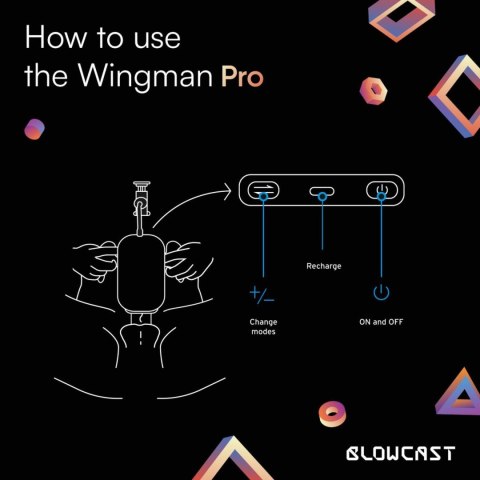 How to use the Wingman Pro

Recharge

+/−

Change modes

ON and OFF

BLOWCAST